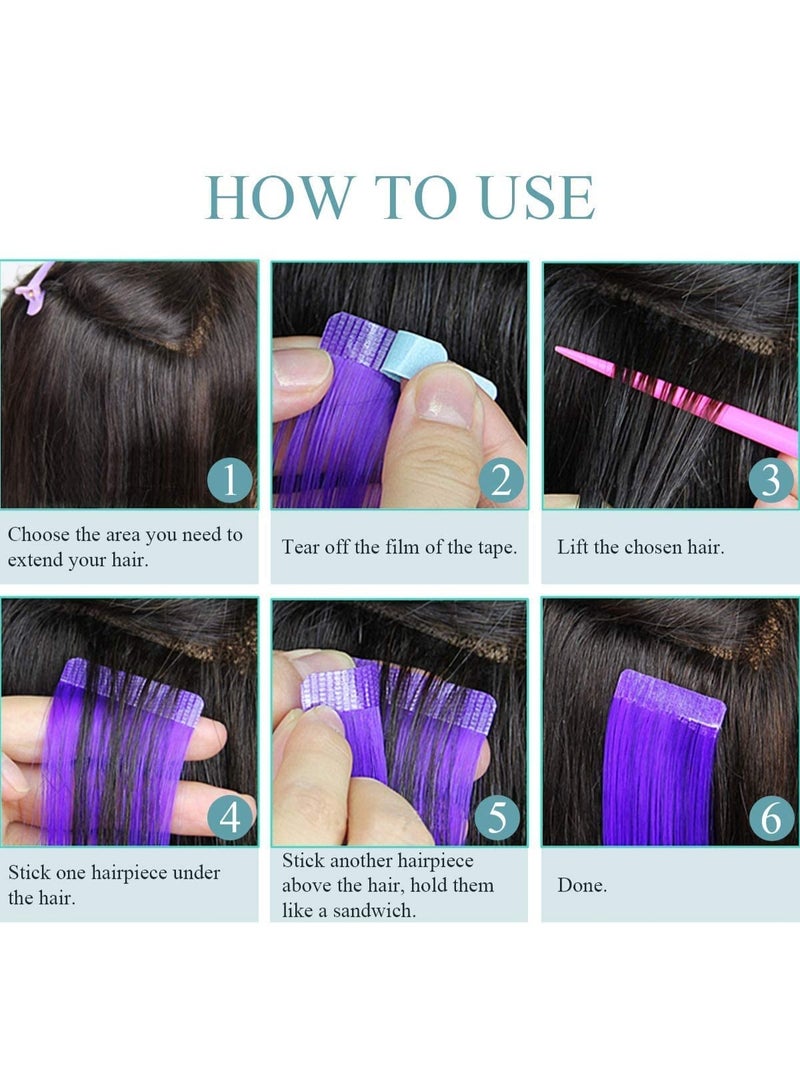 HOW TO USE

1
Choose the area you need to extend your hair.

2
Tear off the film of the tape.

3
Lift the chosen hair.

4
Stick one hairpiece under the hair.

5
Stick another hairpiece above the hair, hold them like a sandwich.

6
Done.